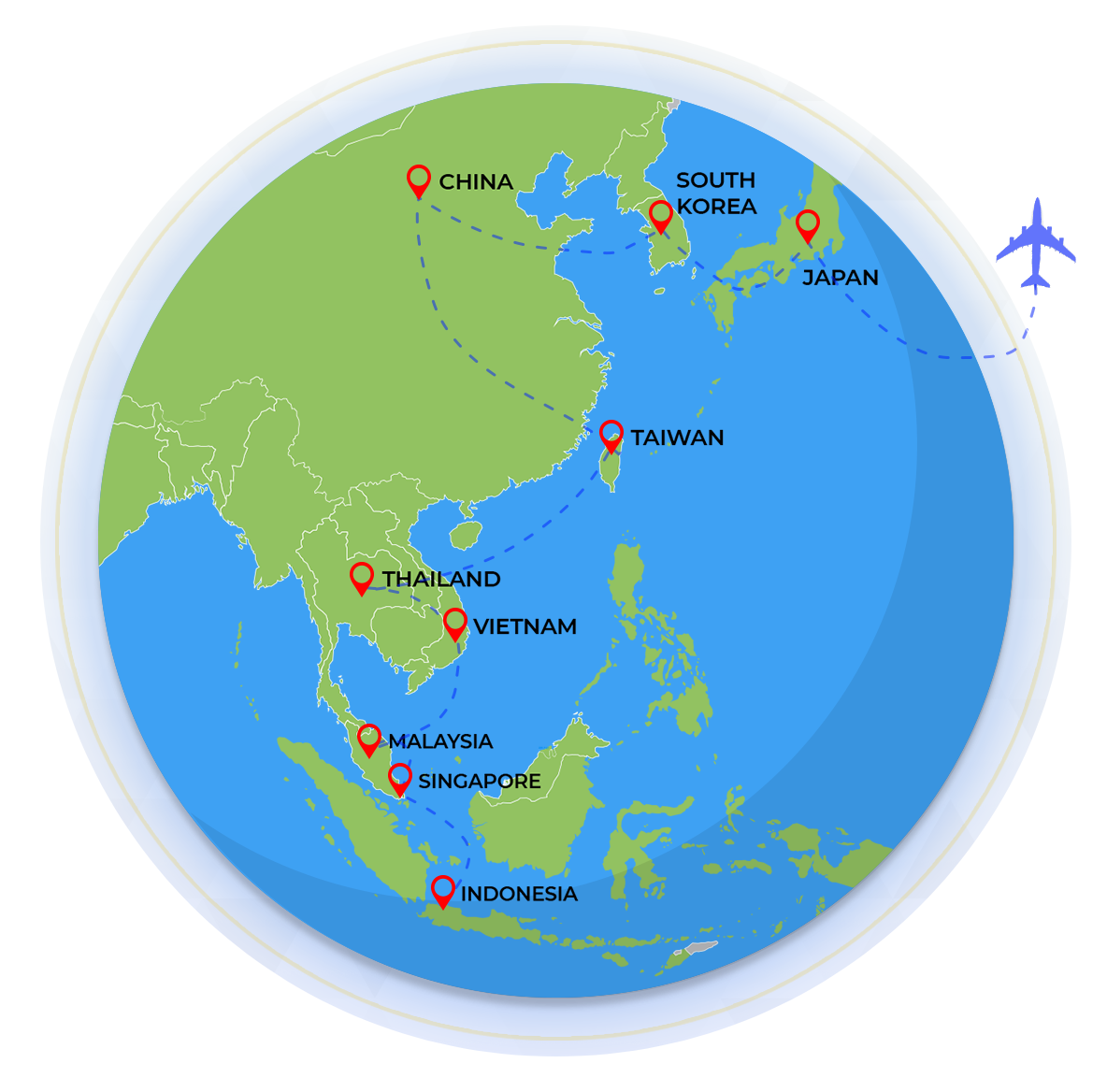 CHINA
SOUTH KOREA
JAPAN
TAIWAN
THAILAND
VIETNAM
MALAYSIA
SINGAPORE
INDONESIA